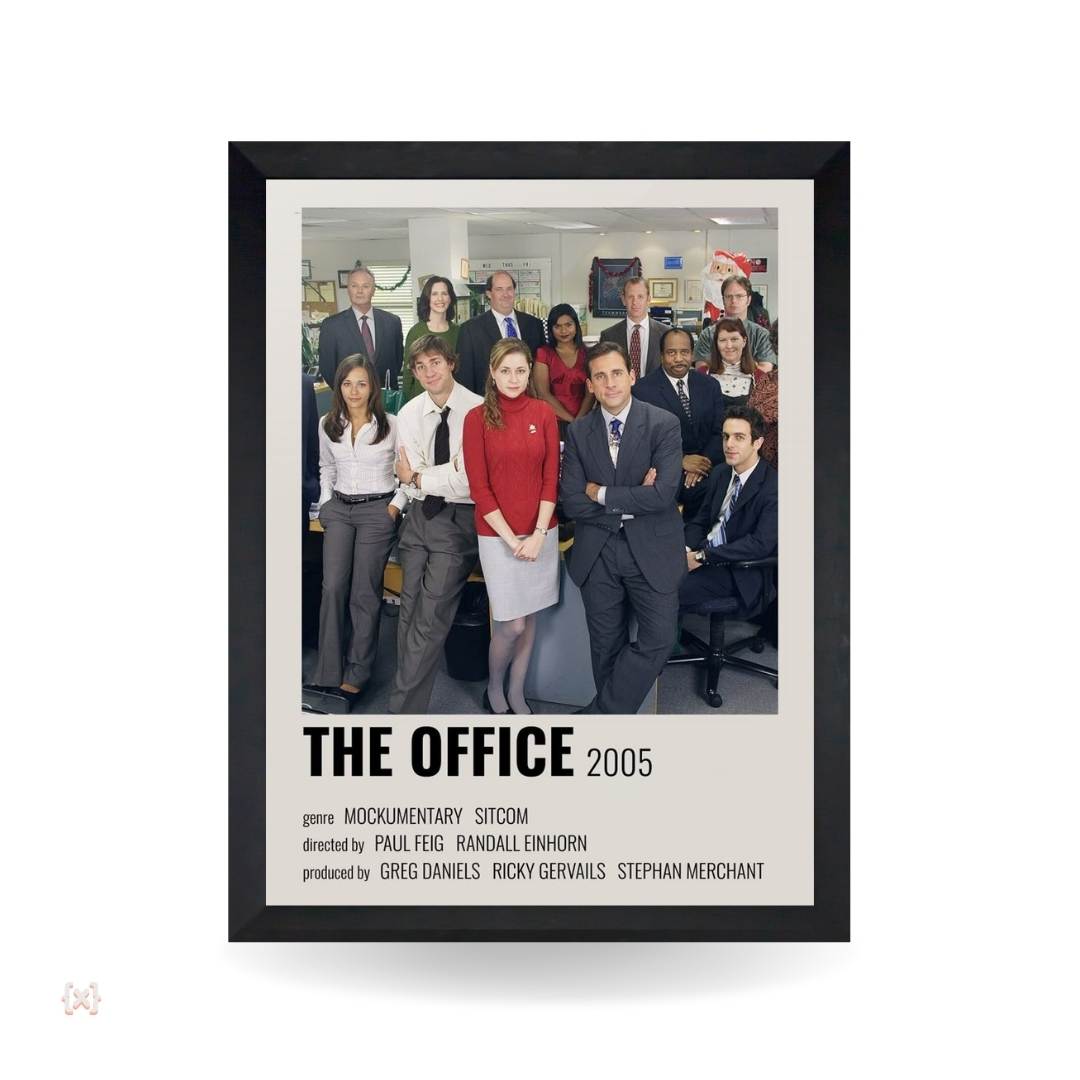 THE OFFICE 2005

genre MOCKUMENTARY SITCOM
directed by PAUL FEIG RANDALL EINHORN
produced by GREG DANIELS RICKY GERVAILS STEPHAN MERCHANT

{x}