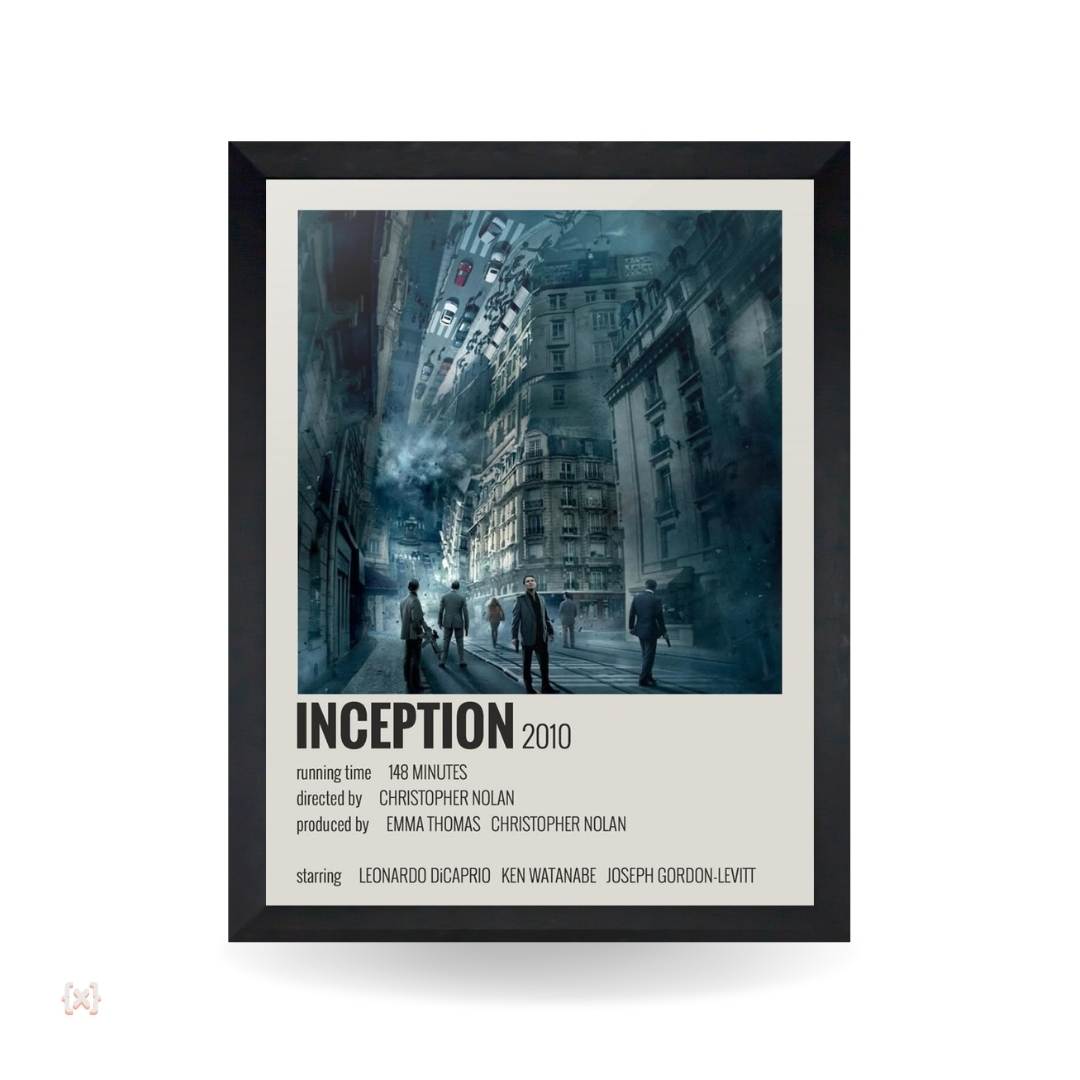 INCEPTION 2010

running time 148 MINUTES
directed by CHRISTOPHER NOLAN
produced by EMMA THOMAS CHRISTOPHER NOLAN

starring LEONARDO DiCAPRIO KEN WATANABE JOSEPH GORDON-LEVITT

{x}