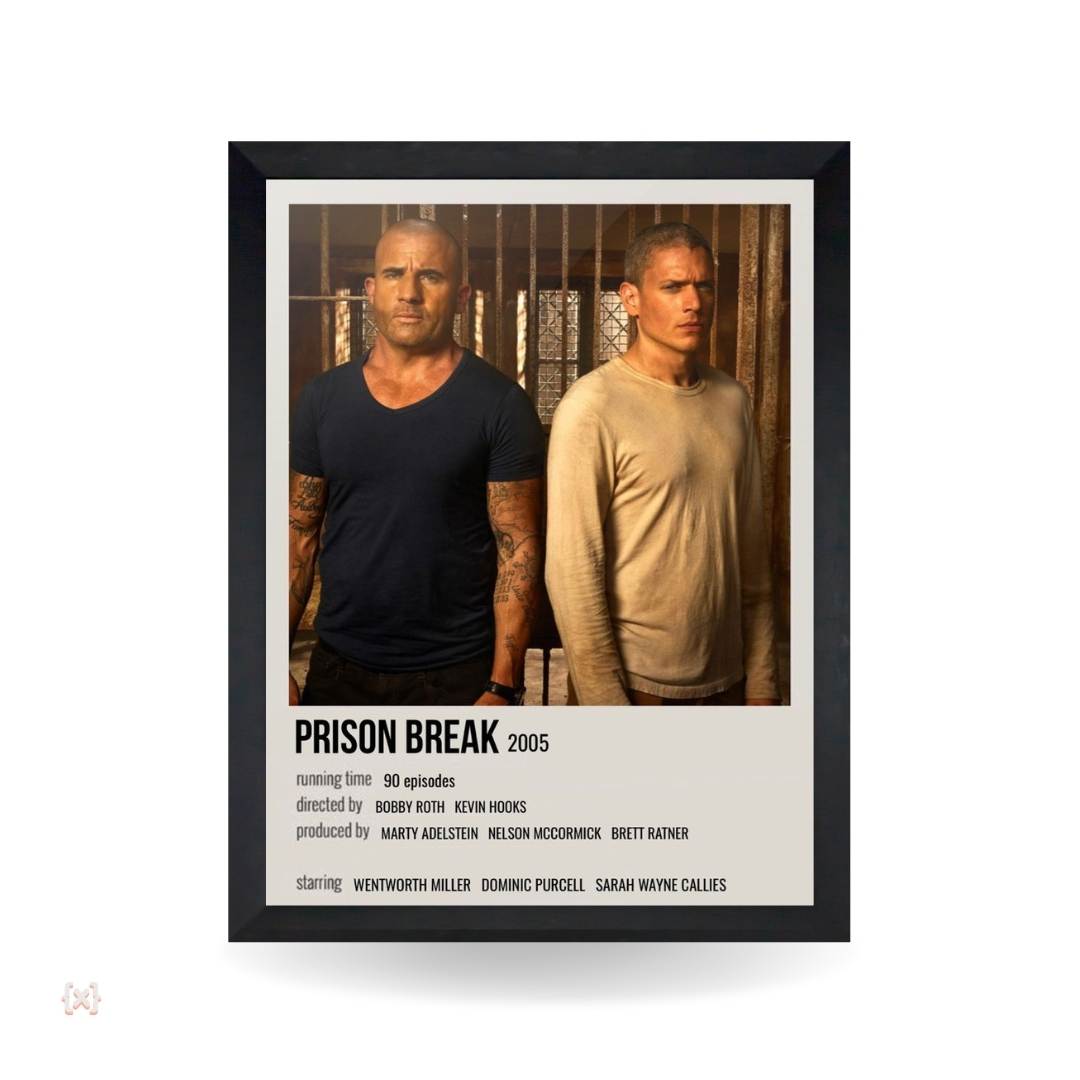 PRISON BREAK 2005

running time 90 episodes
directed by BOBBY ROTH KEVIN HOOKS
produced by MARTY ADELSTEIN NELSON MCCORMICK BRETT RATNER

starring WENTWORTH MILLER DOMINIC PURCELL SARAH WAYNE CALLIES

{x}