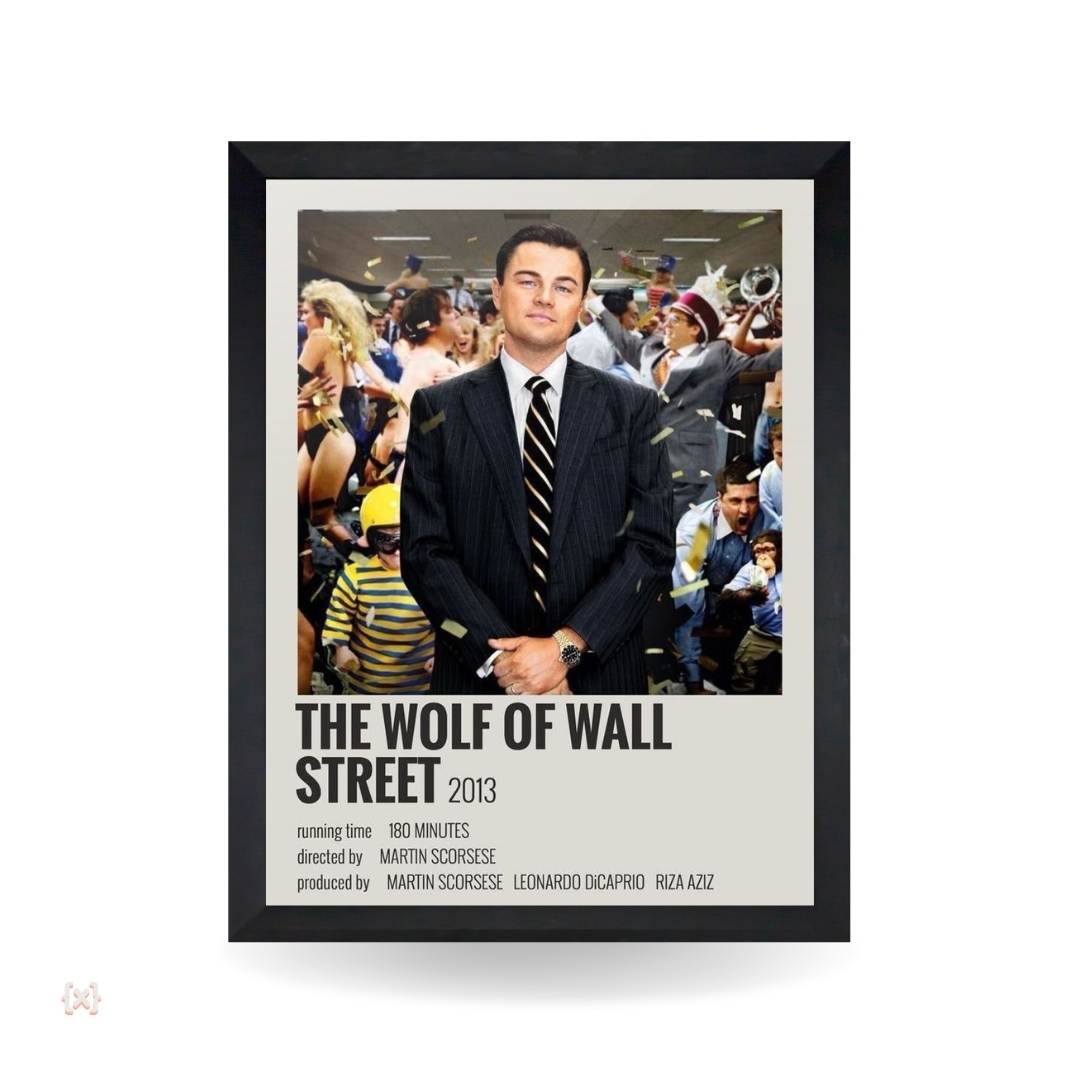 THE WOLF OF WALL STREET 2013

running time 180 MINUTES
directed by MARTIN SCORSESE
produced by MARTIN SCORSESE LEONARDO DiCAPRIO RIZA AZIZ

{x}