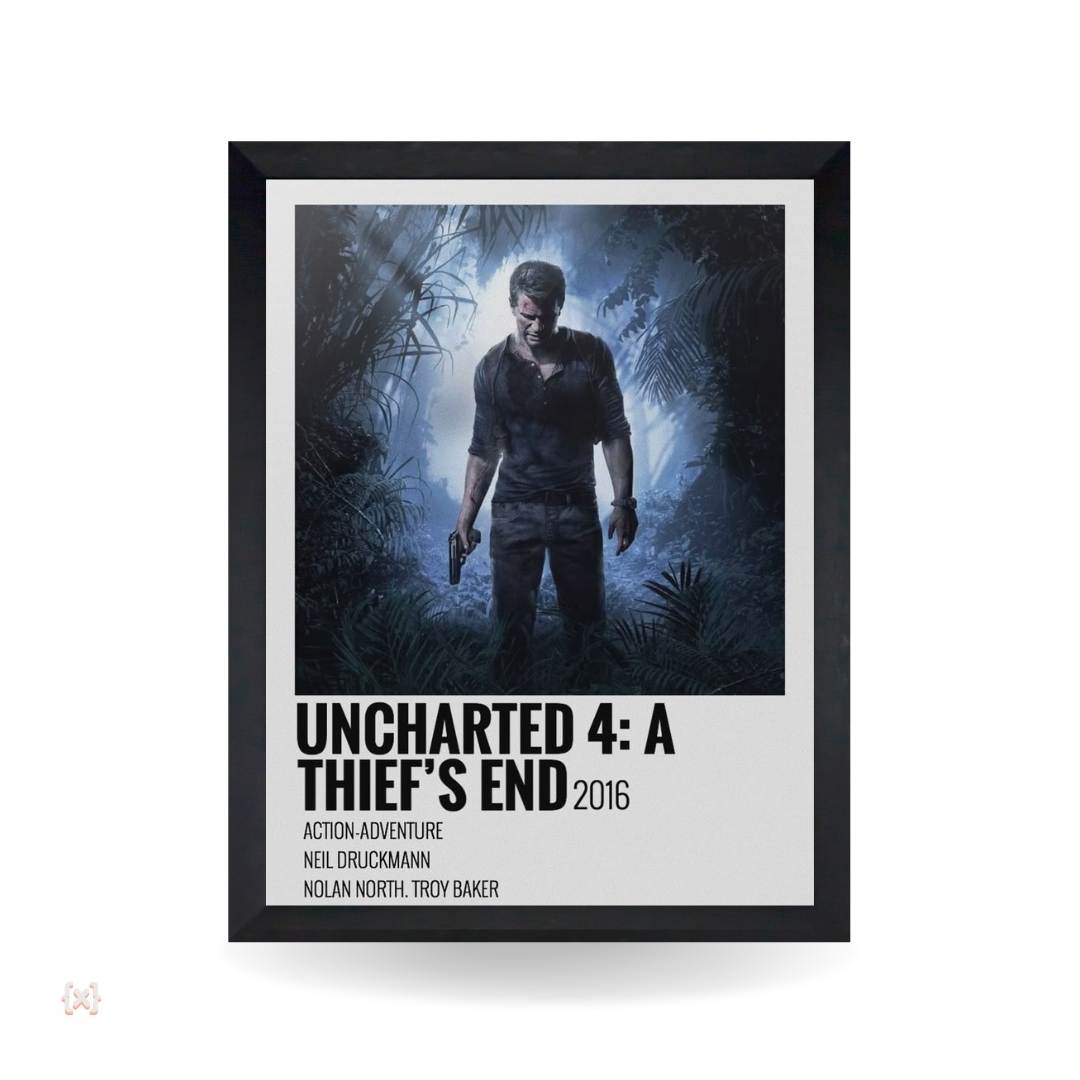 UNCHARTED 4: A THIEF'S END 2016

ACTION-ADVENTURE

NEIL DRUCKMANN

NOLAN NORTH. TROY BAKER

{x}